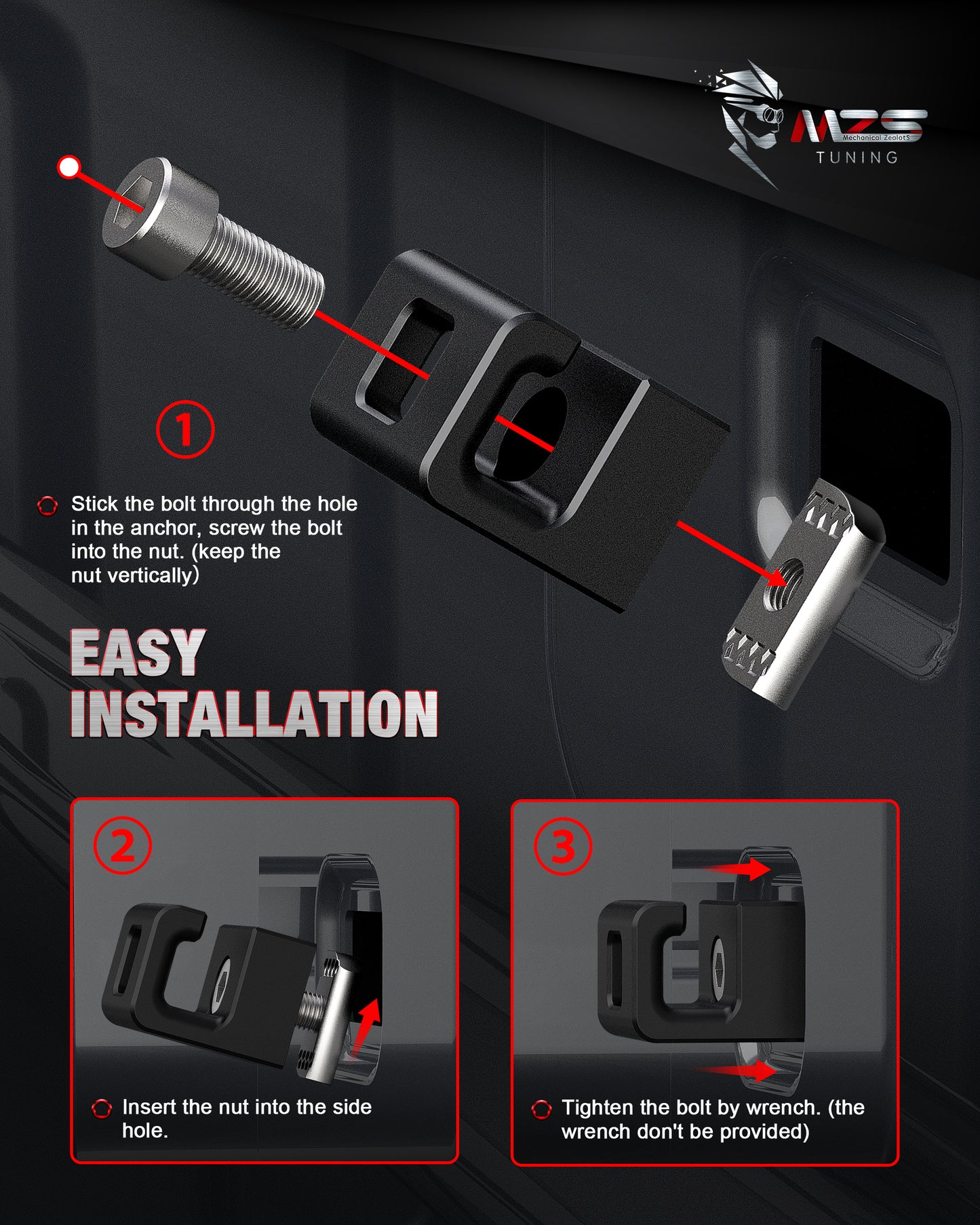 MZS
Mechanical ZealotS
TUNING

①

Stick the bolt through the hole in the anchor, screw the bolt into the nut. (keep the nut vertically)

EASY INSTALLATION

②

Insert the nut into the side hole.

③

Tighten the bolt by wrench. (the wrench don't be provided)