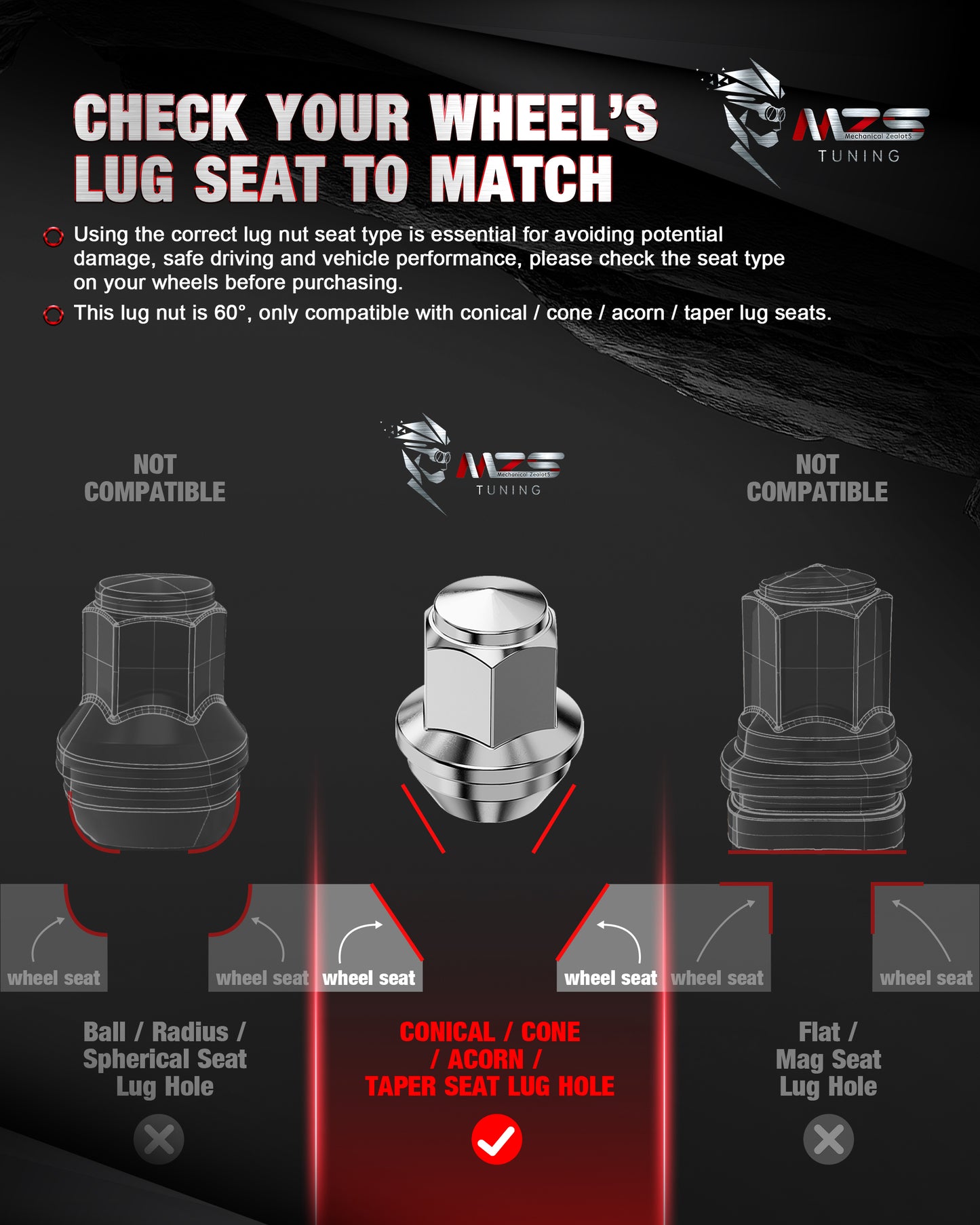 CHECK YOUR WHEEL'S LUG SEAT TO MATCH

MZS Mechanical ZealotS TUNING

Using the correct lug nut seat type is essential for avoiding potential damage, safe driving and vehicle performance, please check the seat type on your wheels before purchasing.

This lug nut is 60°, only compatible with conical / cone / acorn / taper lug seats.

NOT COMPATIBLE

MZS Mechanical ZealotS TUNING

NOT COMPATIBLE

wheel seat

wheel seat

wheel seat

wheel seat

wheel seat

wheel seat

Ball / Radius / Spherical Seat Lug Hole

CONICAL / CONE / ACORN / TAPER SEAT LUG HOLE

Flat / Mag Seat Lug Hole