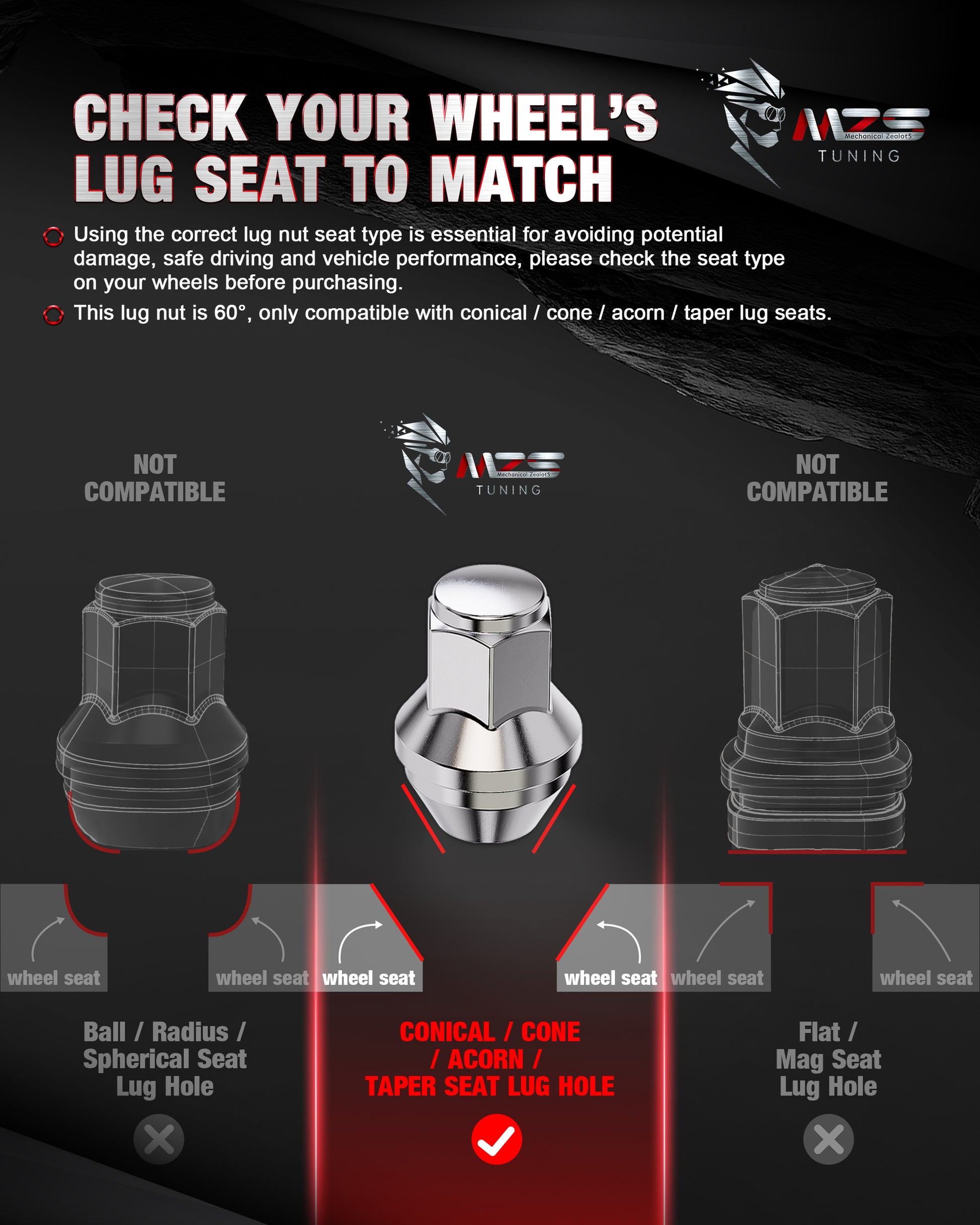 CHECK YOUR WHEEL'S LUG SEAT TO MATCH

MZS Mechanical ZealotS TUNING

Using the correct lug nut seat type is essential for avoiding potential damage, safe driving and vehicle performance, please check the seat type on your wheels before purchasing.

This lug nut is 60°, only compatible with conical / cone / acorn / taper lug seats.

NOT COMPATIBLE

MZS Mechanical ZealotS TUNING

NOT COMPATIBLE

wheel seat

wheel seat

wheel seat

wheel seat

wheel seat

wheel seat

Ball / Radius / Spherical Seat Lug Hole

CONICAL / CONE / ACORN / TAPER SEAT LUG HOLE

Flat / Mag Seat Lug Hole