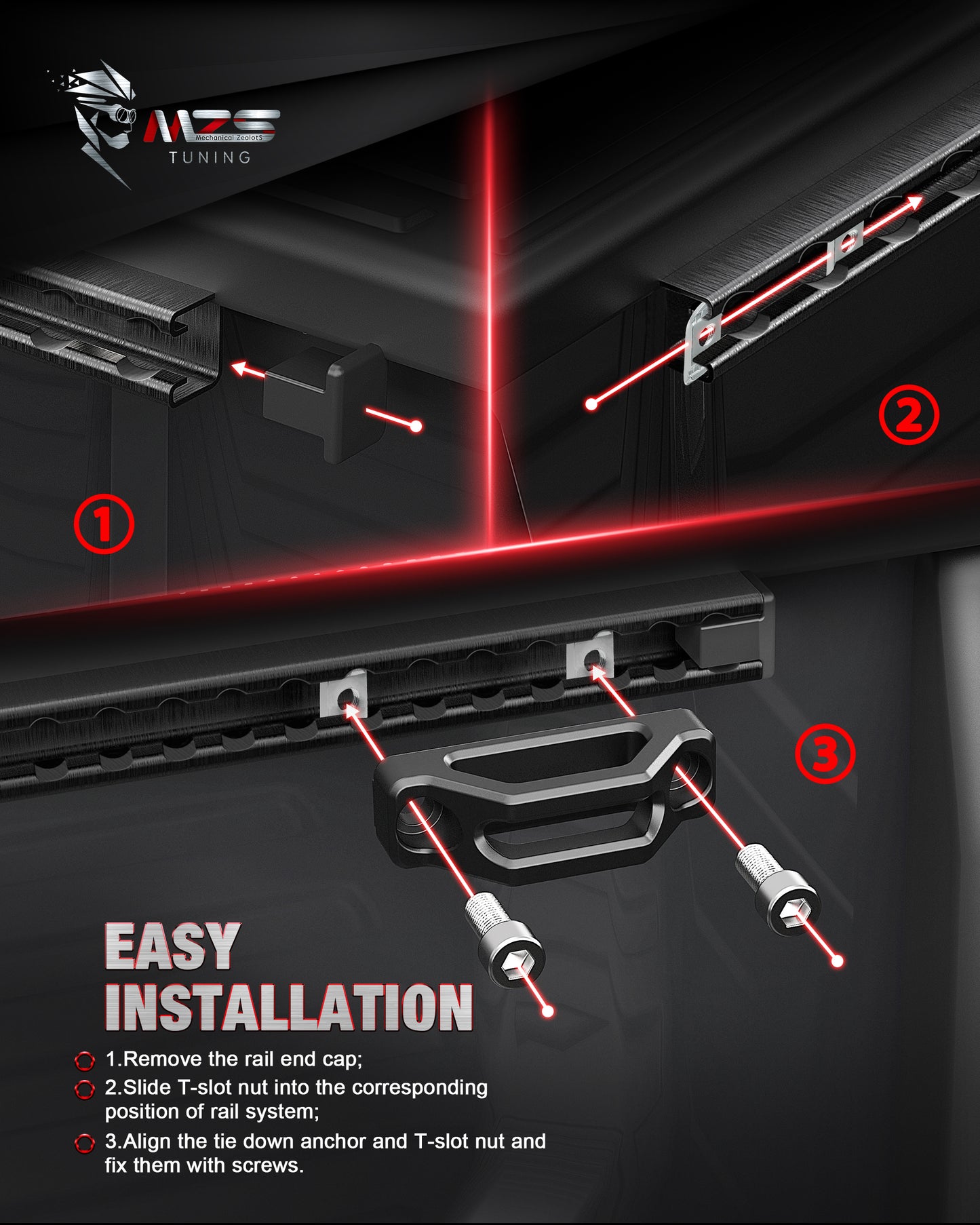 MZS
Mechanical ZealotS
TUNING

①

②

③

EASY INSTALLATION

1.Remove the rail end cap;

2.Slide T-slot nut into the corresponding position of rail system;

3.Align the tie down anchor and T-slot nut and fix them with screws.