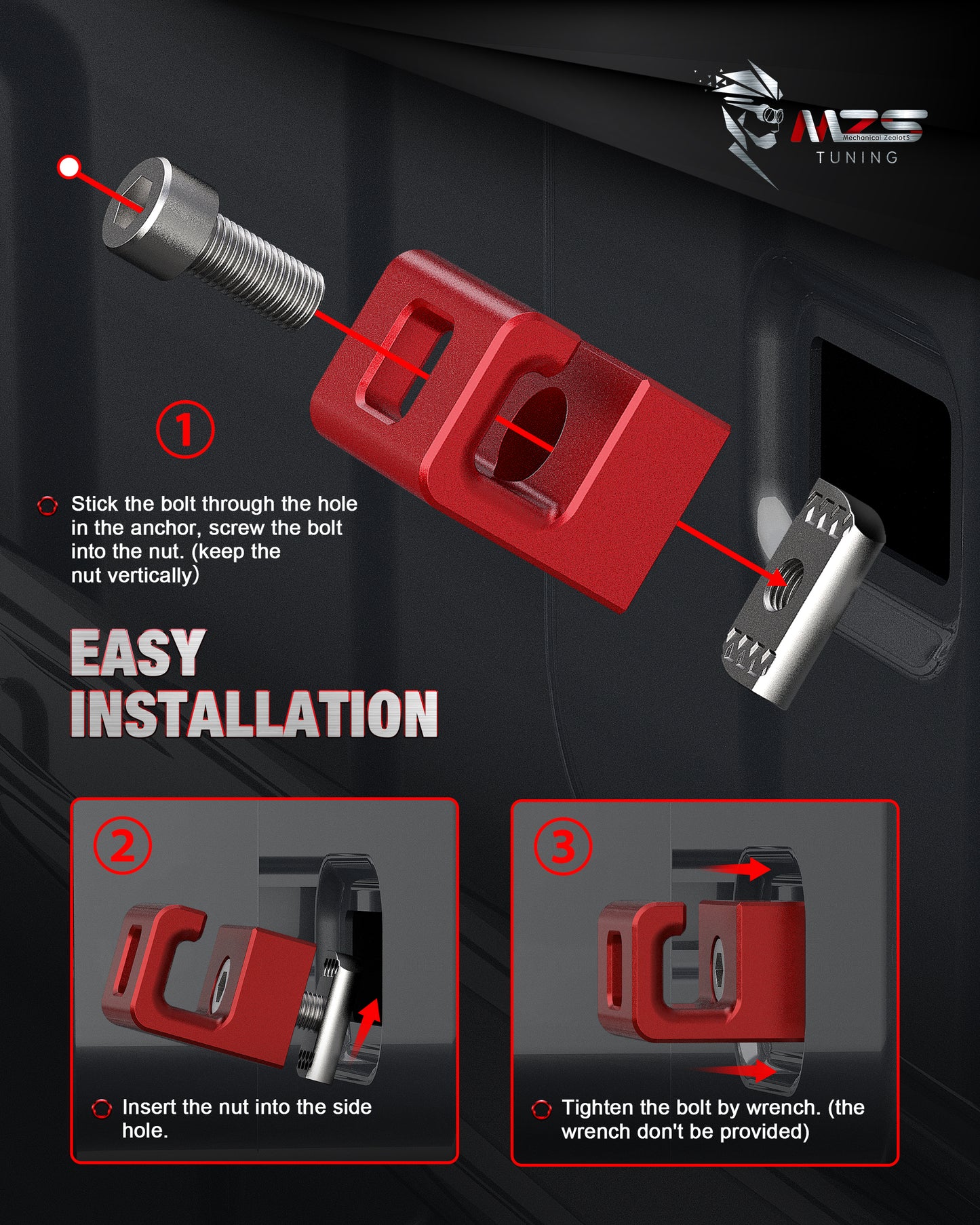 MZS
Mechanical ZealotS
TUNING

1

Stick the bolt through the hole in the anchor, screw the bolt into the nut. (keep the nut vertically)

EASY INSTALLATION

2

Insert the nut into the side hole.

3

Tighten the bolt by wrench. (the wrench don't be provided)