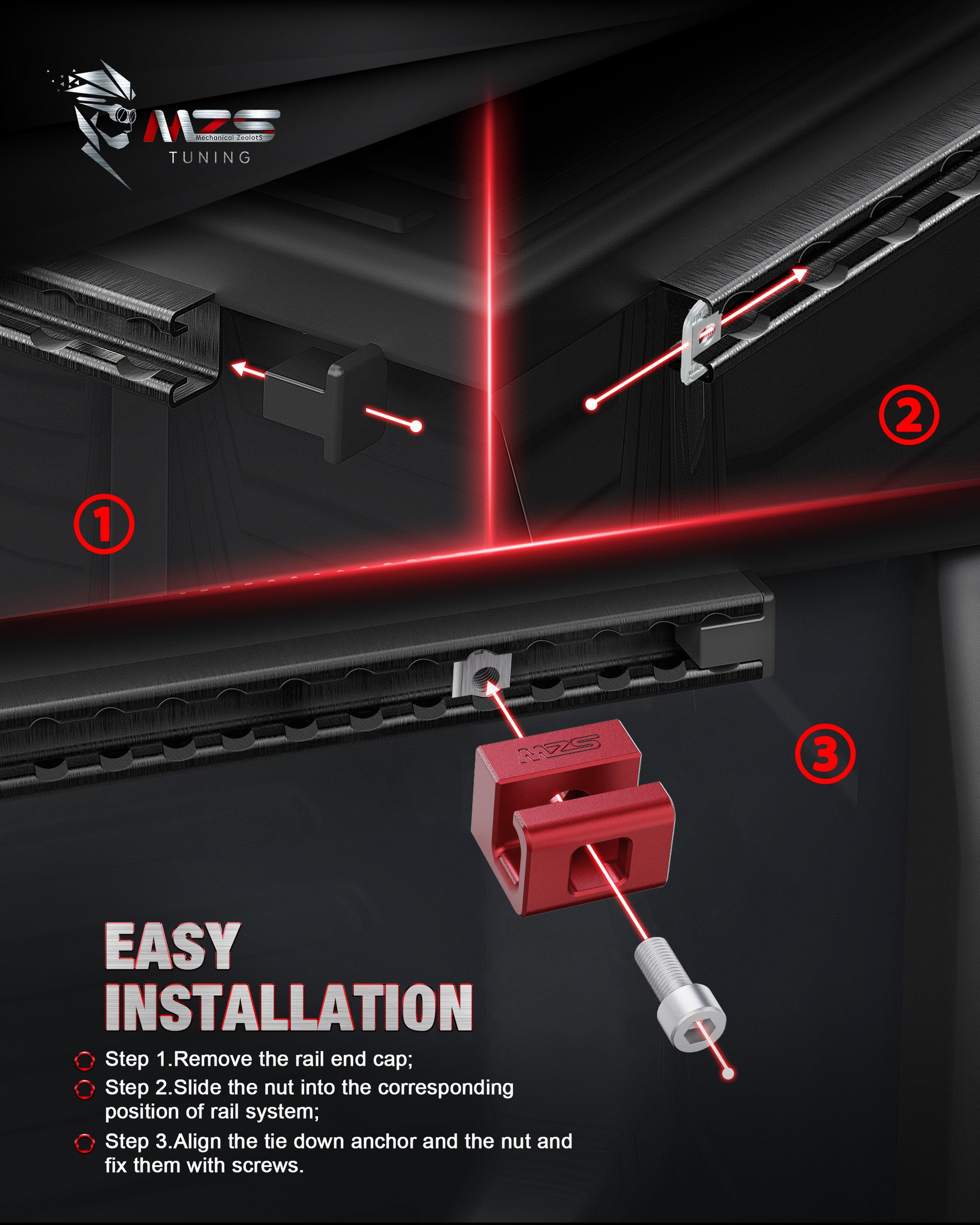 MZS
Mechanical ZealotS
TUNING

②

①

MZS

③

EASY INSTALLATION

Step 1.Remove the rail end cap;

Step 2.Slide the nut into the corresponding position of rail system;

Step 3.Align the tie down anchor and the nut and fix them with screws.